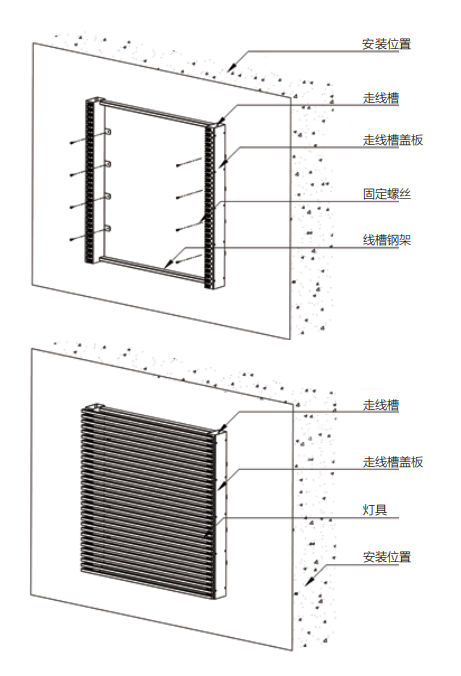 安装位置

走线槽

走线槽盖板

固定螺丝

线槽钢架

走线槽

走线槽盖板

灯具

安装位置